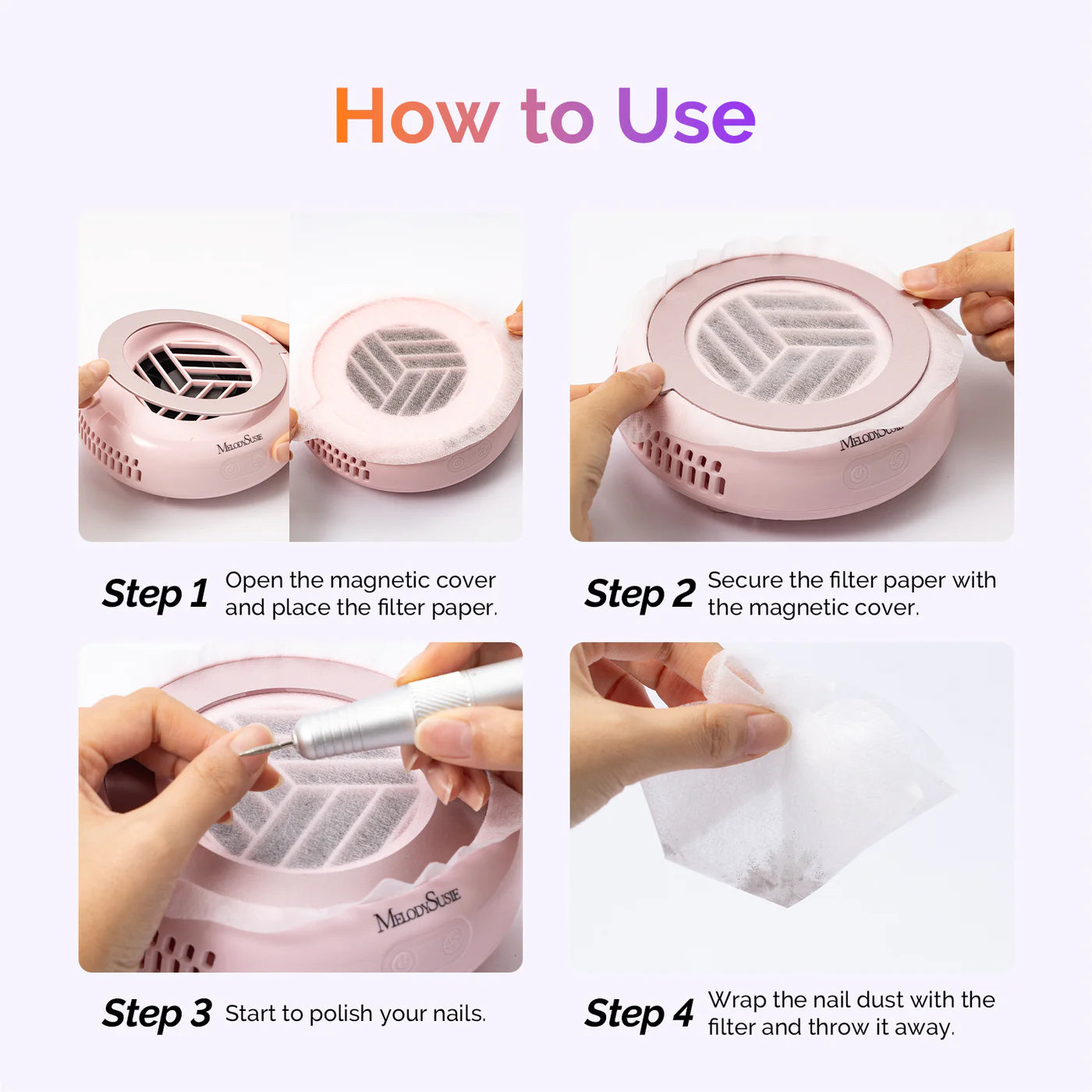 How to Use

MelodySusie

MelodySusie

Step 1 Open the magnetic cover and place the filter paper.

Step 2 Secure the filter paper with the magnetic cover.

MelodySusie

Step 3 Start to polish your nails.

Step 4 Wrap the nail dust with the filter and throw it away.