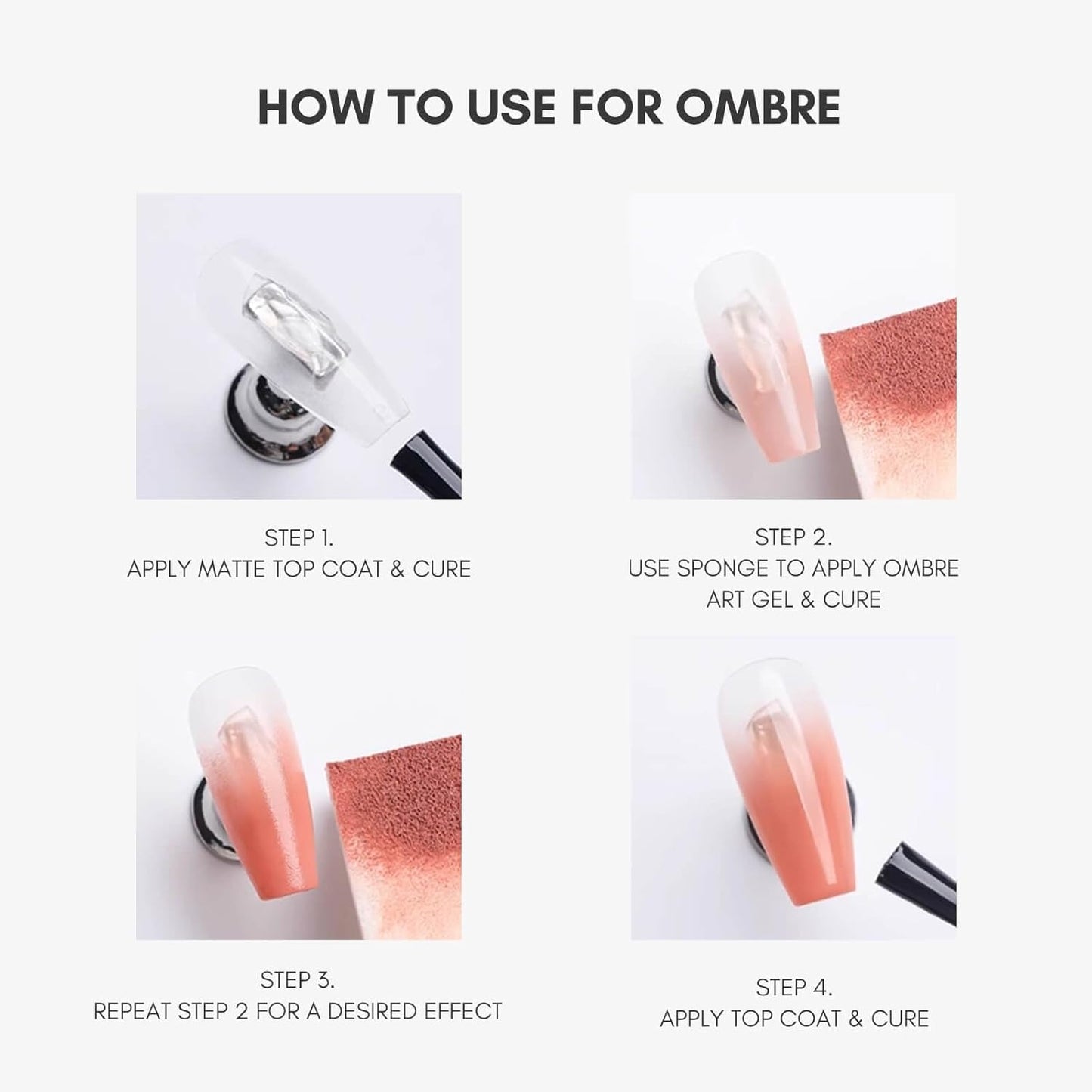 HOW TO USE FOR OMBRE

STEP 1.
APPLY MATTE TOP COAT & CURE

STEP 2.
USE SPONGE TO APPLY OMBRE ART GEL & CURE

STEP 3.
REPEAT STEP 2 FOR A DESIRED EFFECT

STEP 4.
APPLY TOP COAT & CURE