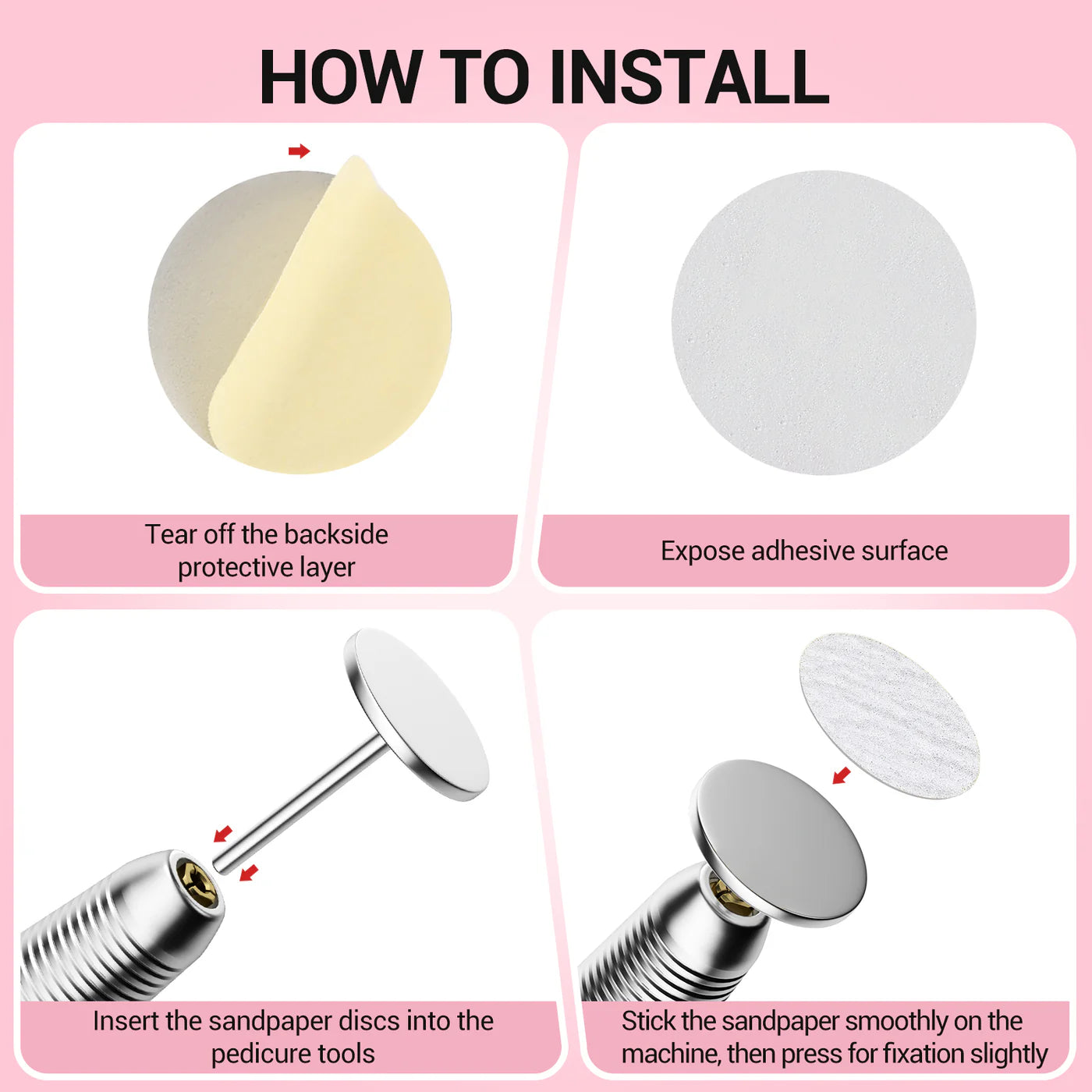 HOW TO INSTALL

Tear off the backside protective layer

Expose adhesive surface

Insert the sandpaper discs into the pedicure tools

Stick the sandpaper smoothly on the machine, then press for fixation slightly